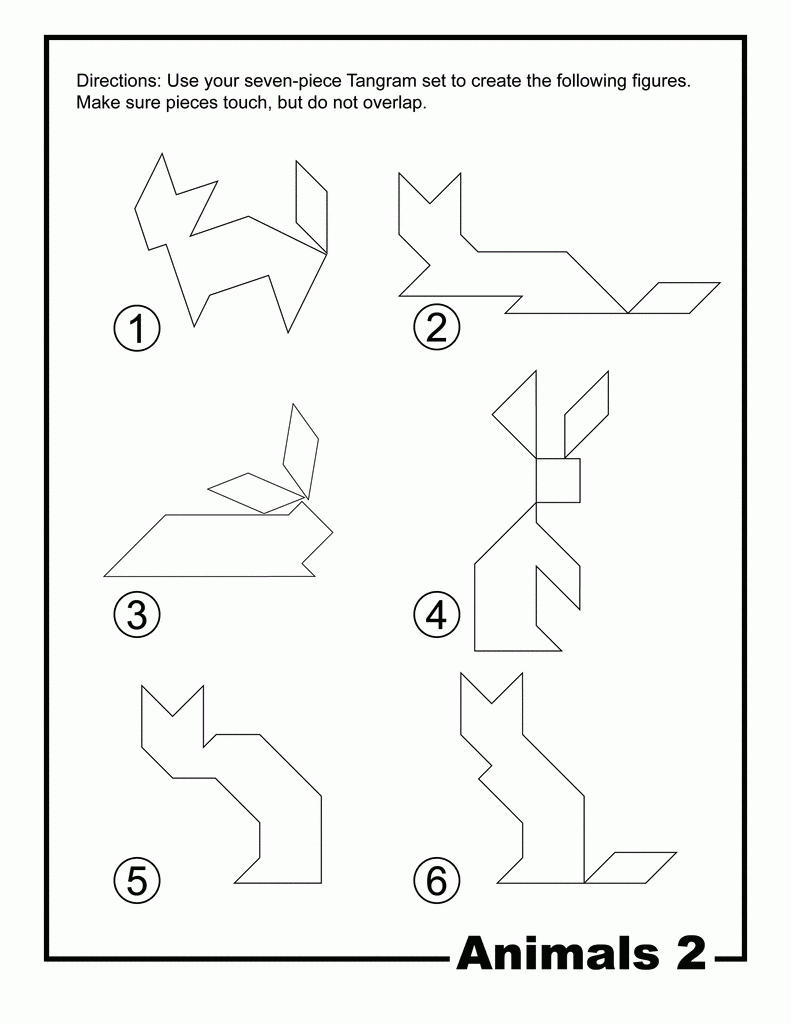 Directions: Use your seven-piece Tangram set to create the following figures. Make sure pieces touch, but do not overlap.

1

2

3

4

5

6

Animals 2