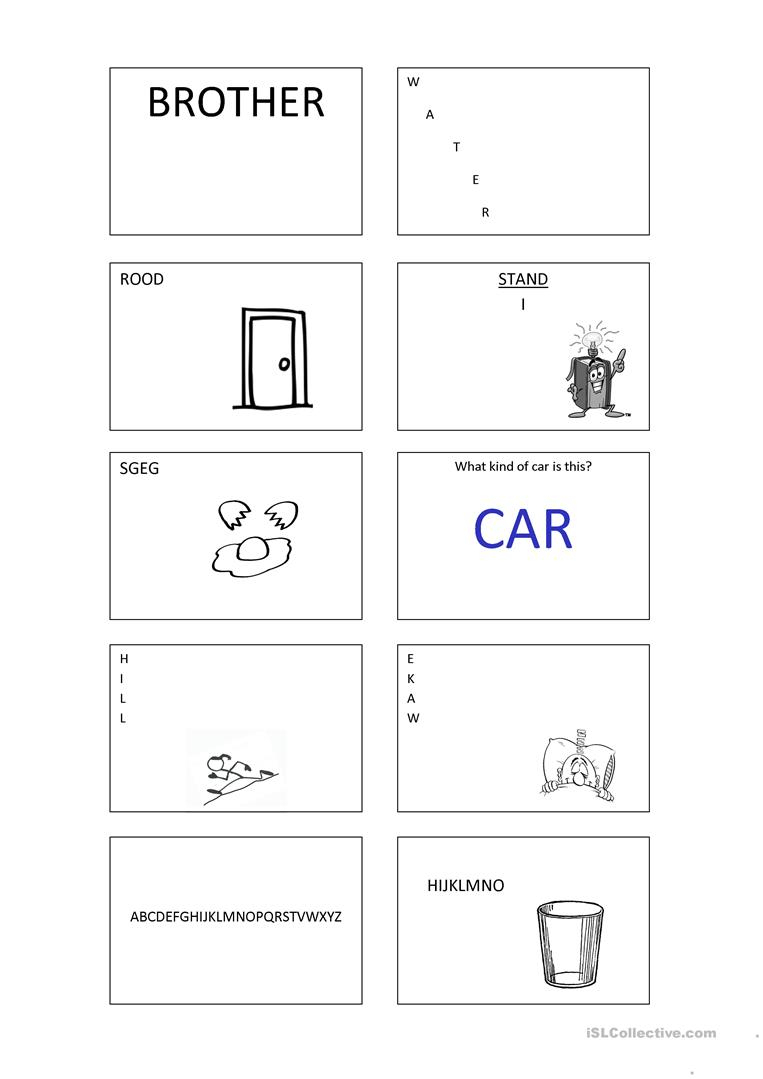 BROTHER

W
A
T
E
R

ROOD

STAND
I

SGEG

What kind of car is this?

CAR

H
I
L
L

E
K
A
W

ABCDEFGHIJKLMNOPQRSTVWXYZ

HIJKLMNO

iSLCollective.com